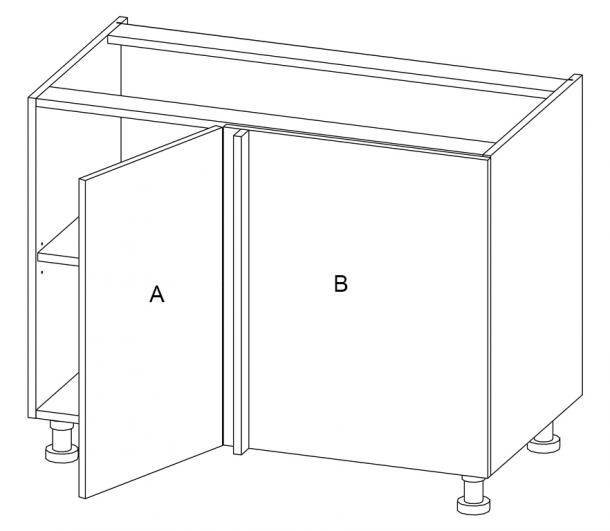 A

B