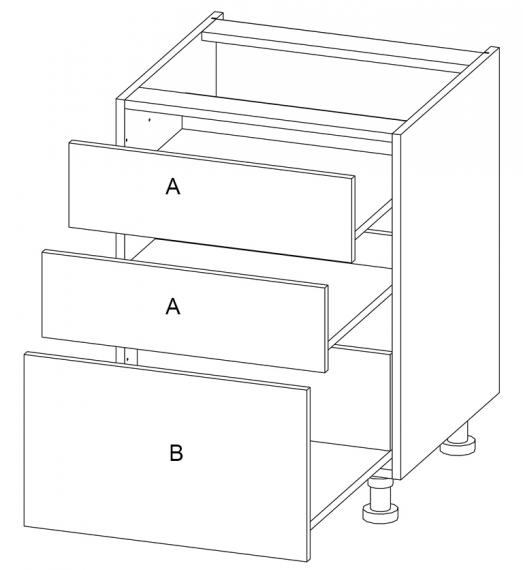 A

A

B