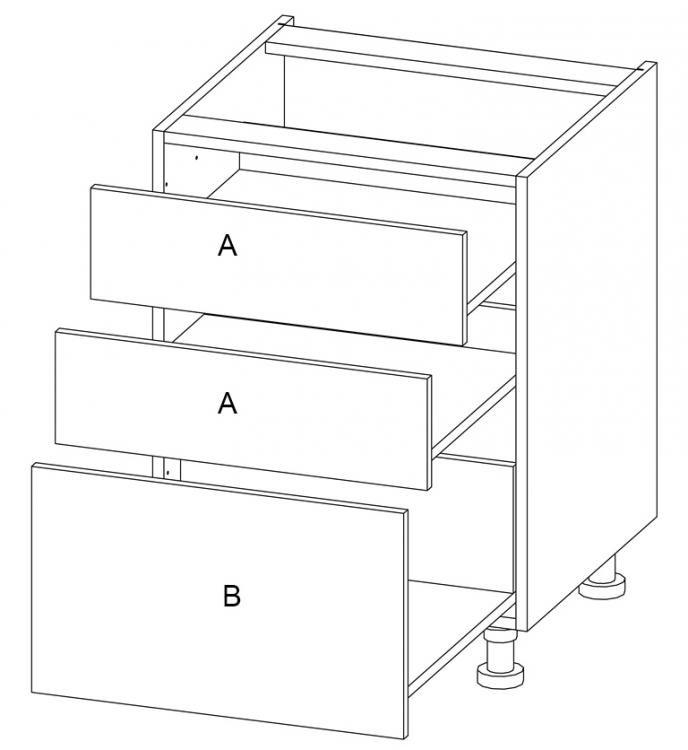 A

A

B